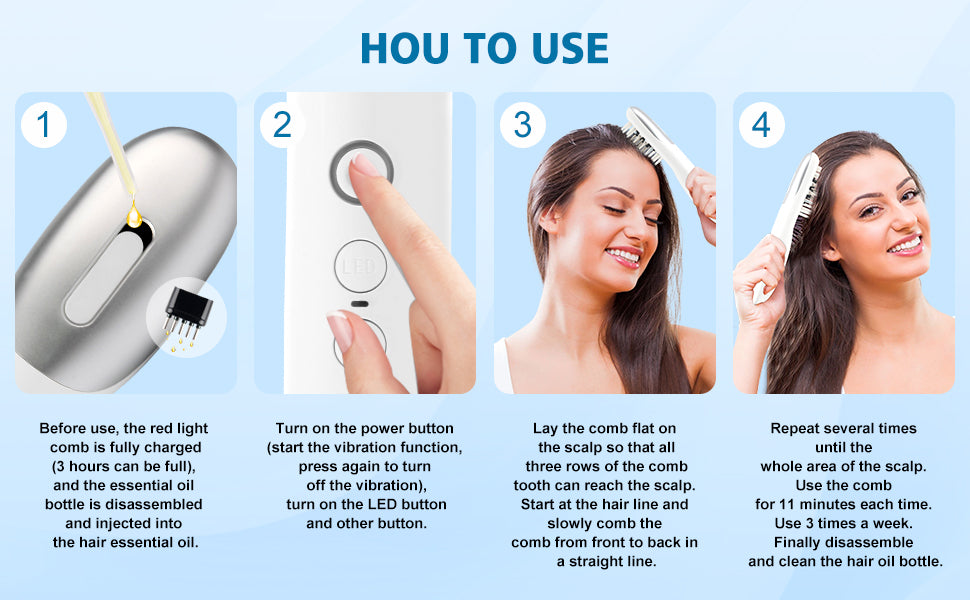 HOU TO USE

1

2

LED

3

4

Before use, the red light comb is fully charged (3 hours can be full), and the essential oil bottle is disassembled and injected into the hair essential oil.

Turn on the power button (start the vibration function, press again to turn off the vibration), turn on the LED button and other button.

Lay the comb flat on the scalp so that all three rows of the comb tooth can reach the scalp. Start at the hair line and slowly comb the comb from front to back in a straight line.

Repeat several times until the whole area of the scalp. Use the comb for 11 minutes each time. Use 3 times a week. Finally disassemble and clean the hair oil bottle.