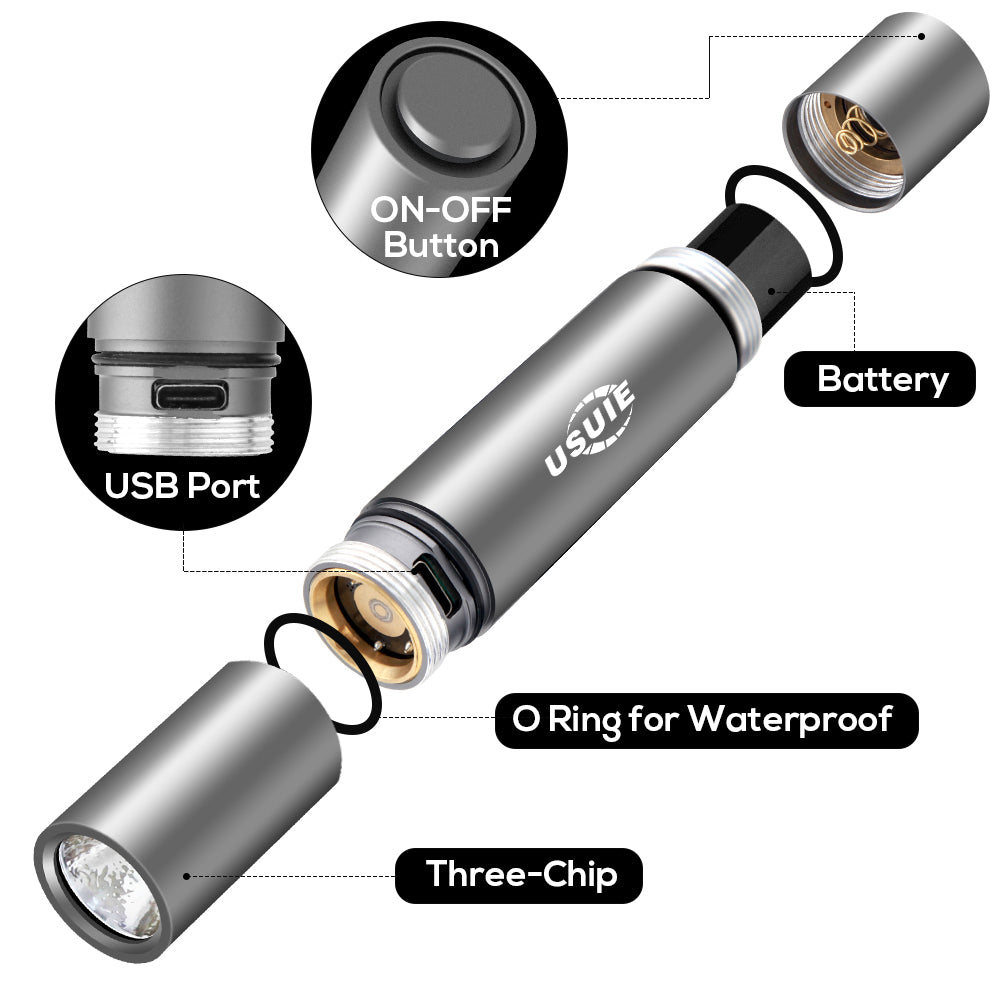 ON-OFF
Button

Battery

USB Port

USUIE

O Ring for Waterproof

Three-Chip